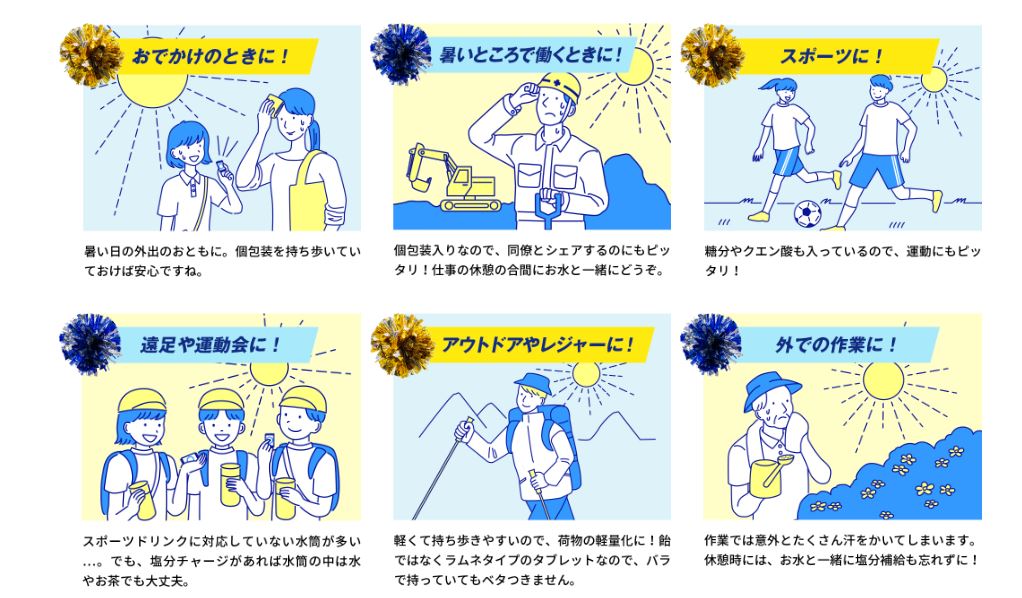 おでかけのときに！

暑い日の外出のおともに。個包装を持ち歩いていておけば安心ですね。

暑いところで働くときに！

個包装入りなので、同僚とシェアするのにもピッタリ！仕事の休憩の合間にお水と一緒にどうぞ。

スポーツに！

糖分やクエン酸も入っているので、運動にもピッタリ！

遠足や運動会に！

スポーツドリンクに対応していない水筒が多い…。でも、塩分チャージがあれば水筒の中は水やお茶でも大丈夫。

アウトドアやレジャーに！

軽くて持ち歩きやすいので、荷物の軽量化に！飴ではなくラムネタイプのタブレットなので、バラで持っていてもベタつきません。

外での作業に！

作業では意外とたくさん汗をかいてしまいます。休憩時には、お水と一緒に塩分補給も忘れずに！